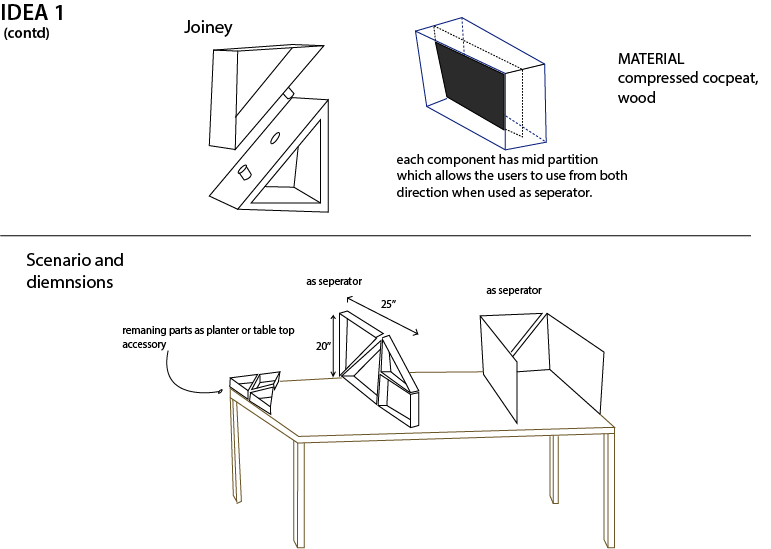 IDEA 1
(contd)

Joiney

MATERIAL
compressed cocpeat, wood

each component has mid partition which allows the users to use from both direction when used as seperator.

Scenario and diemnsions

as seperator

25"

20"

as seperator

remaning parts as planter or table top accessory